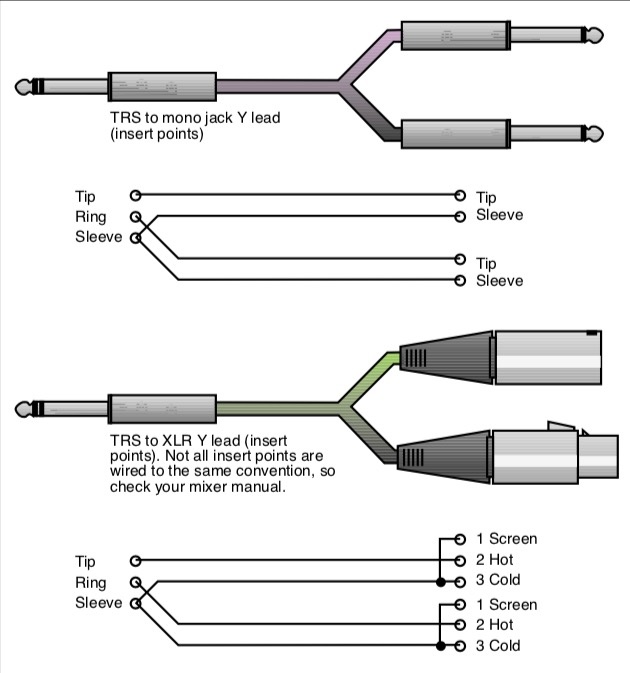 TRS to mono jack Y lead (insert points)

Tip
Ring
Sleeve

Tip
Sleeve

Tip
Sleeve

TRS to XLR Y lead (insert points). Not all insert points are wired to the same convention, so check your mixer manual.

Tip
Ring
Sleeve

1 Screen
2 Hot
3 Cold

1 Screen
2 Hot
3 Cold